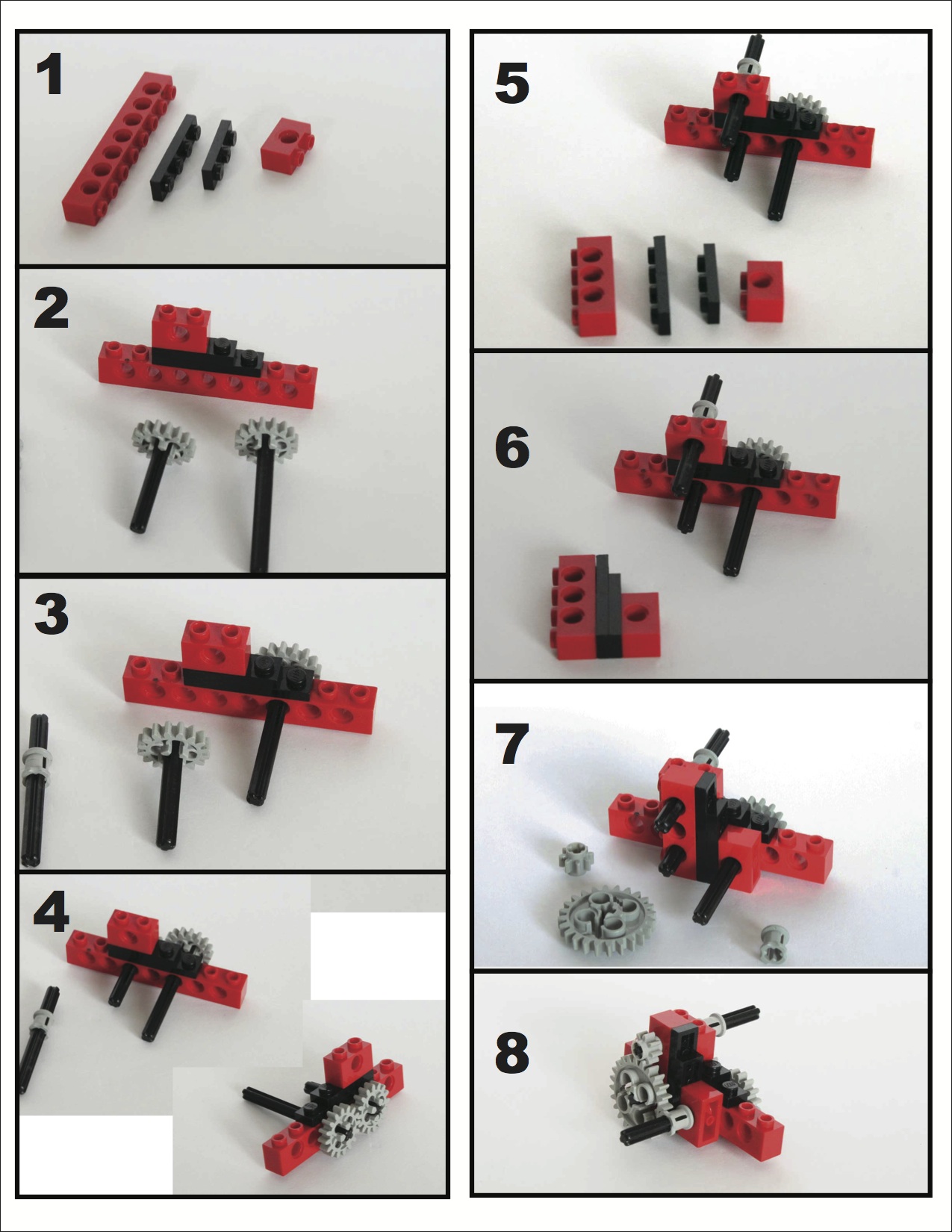 1

2

3

4

5

6

7

8